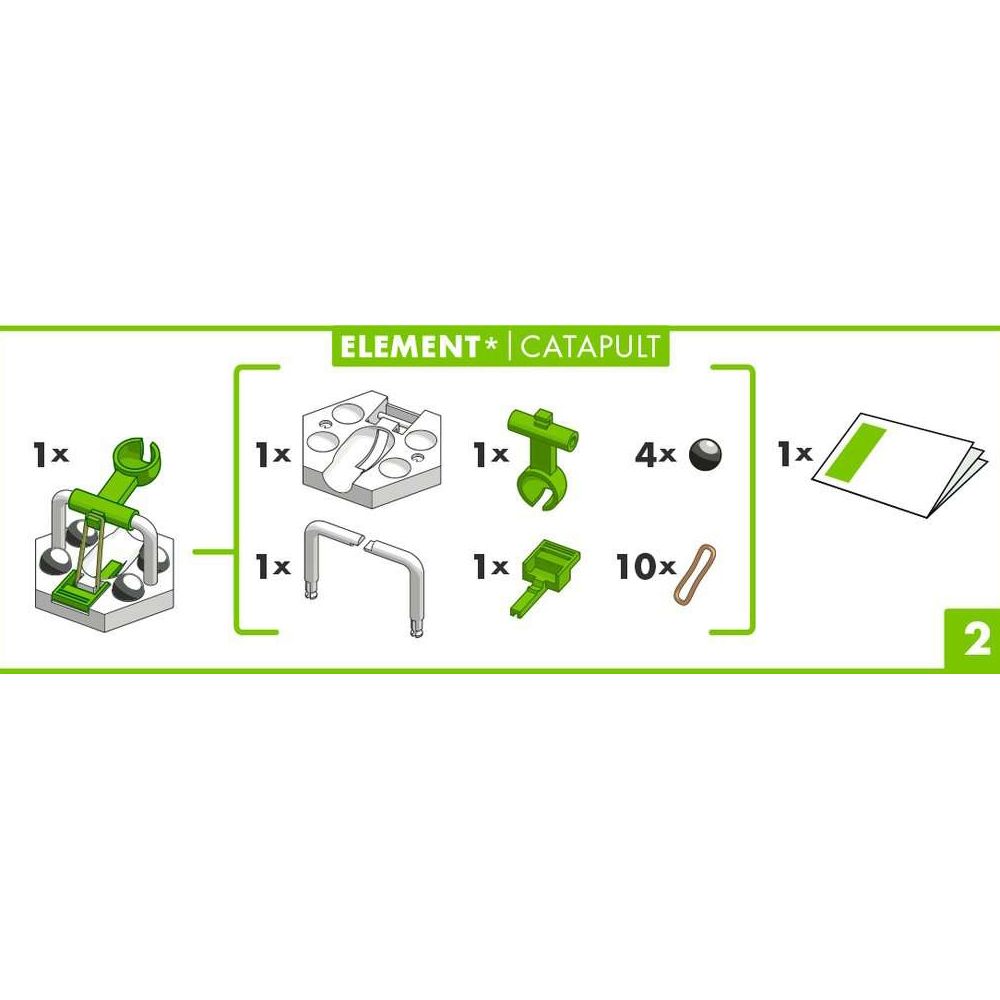 ELEMENT* | CATAPULT

1x

1x

1x

4x

1x

1x

1x

10x

2