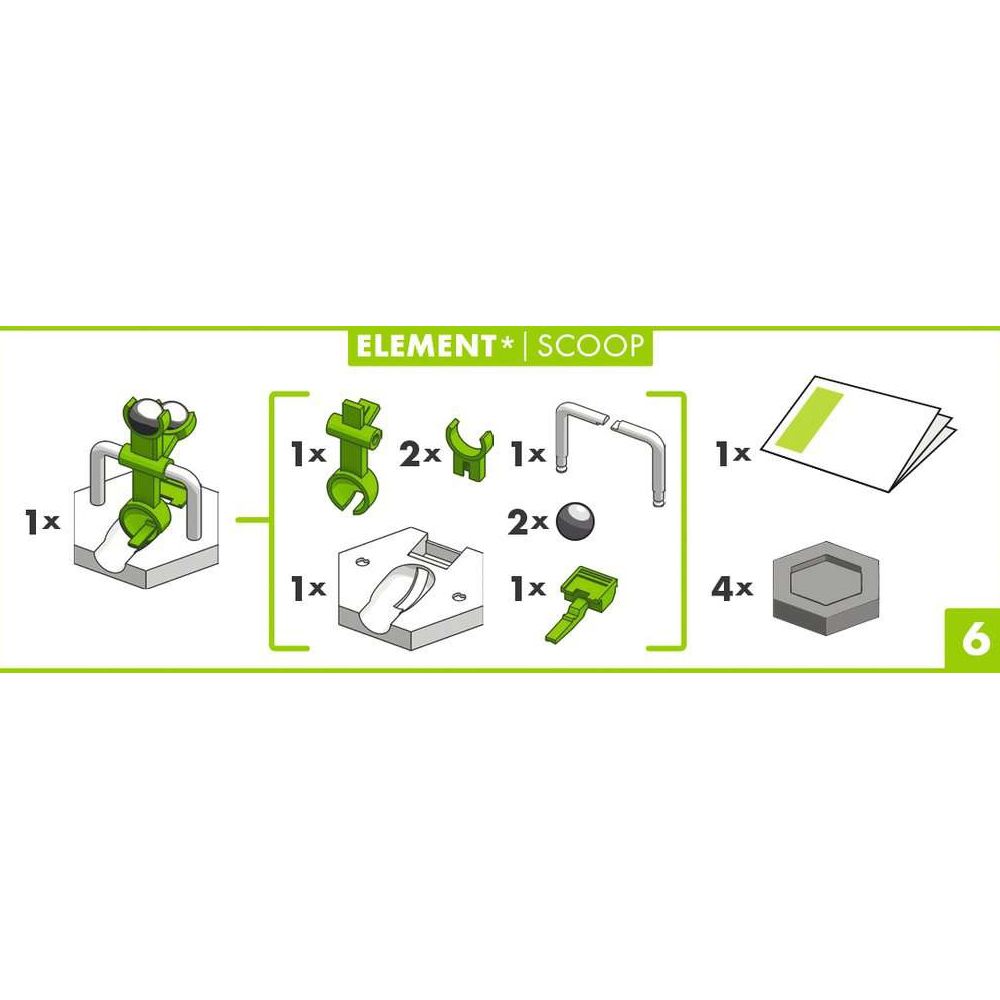 ELEMENT* | SCOOP

1x

1x 2x 1x

2x

1x 1x

1x

4x

6