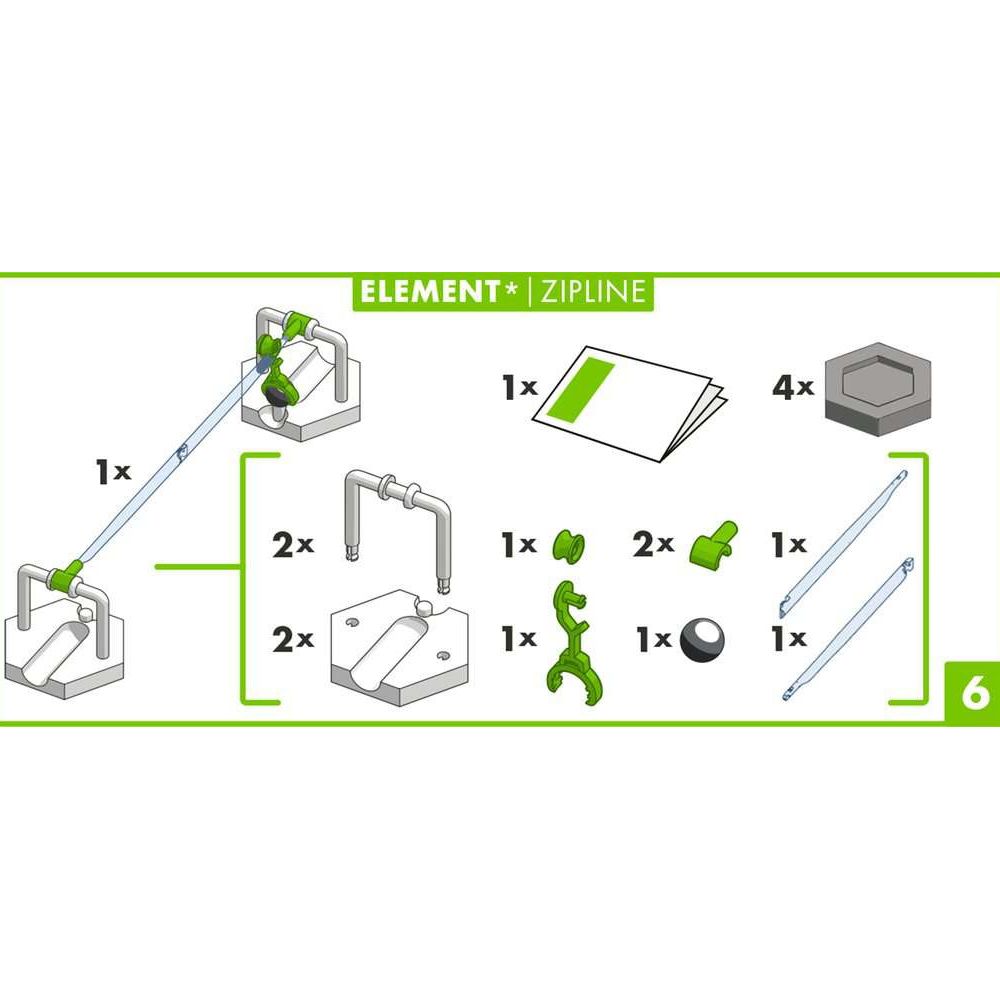 ELEMENT* | ZIPLINE

1x

1x

4x

2x

1x

2x

1x

2x

1x

1x

1x

6