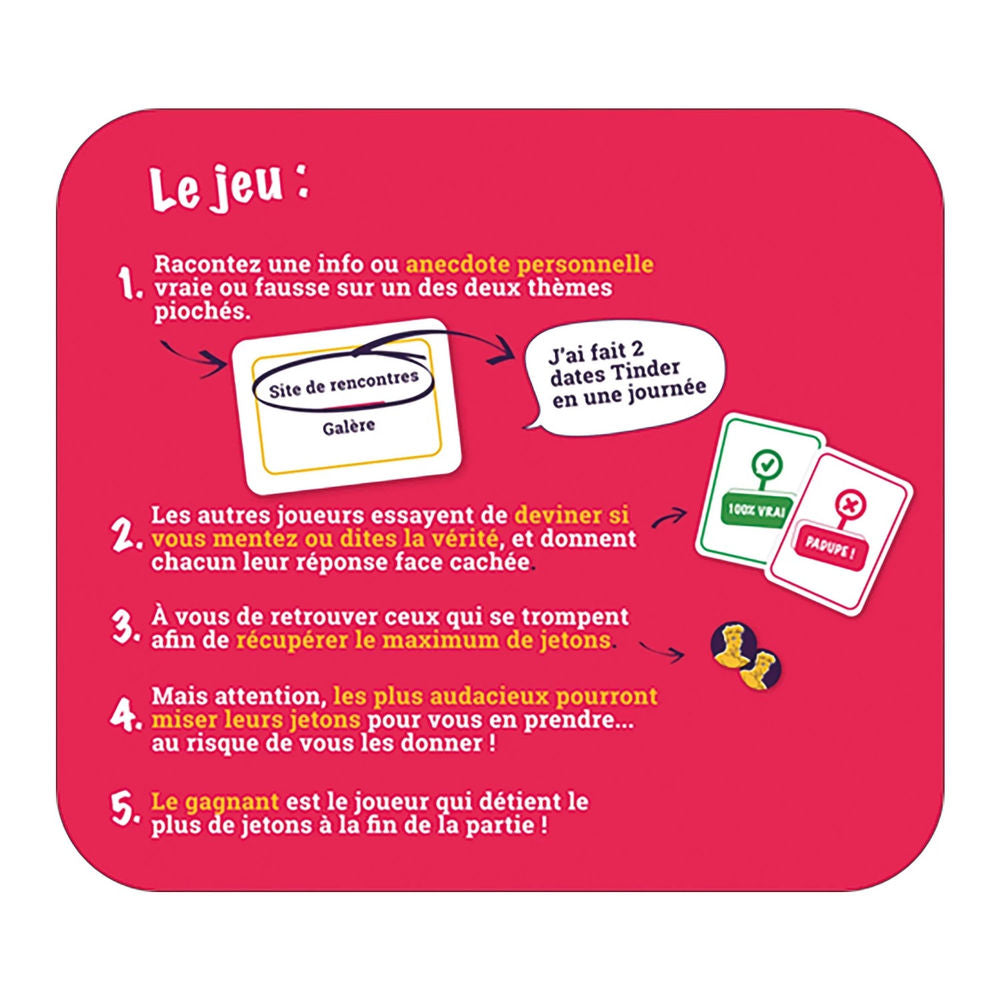 Le jeu :

1. Racontez une info ou anecdote personnelle vraie ou fausse sur un des deux thèmes piochés.

Site de rencontres

Galère

J'ai fait 2 dates Tinder en une journée

100% VRAI

PADUPE !

2. Les autres joueurs essayent de deviner si vous mentez ou dites la vérité, et donnent chacun leur réponse face cachée.

3. À vous de retrouver ceux qui se trompent afin de récupérer le maximum de jetons.

4. Mais attention, les plus audacieux pourront miser leurs jetons pour vous en prendre... au risque de vous les donner !

5. Le gagnant est le joueur qui détient le plus de jetons à la fin de la partie !