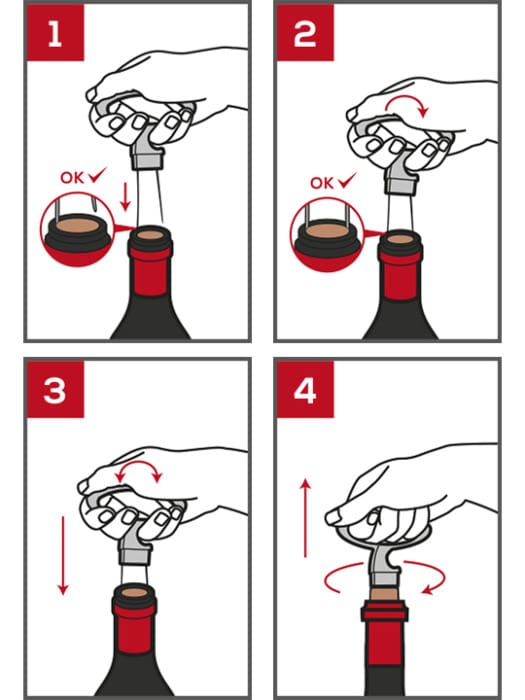 1

OK ✓

2

OK ✓

3

4