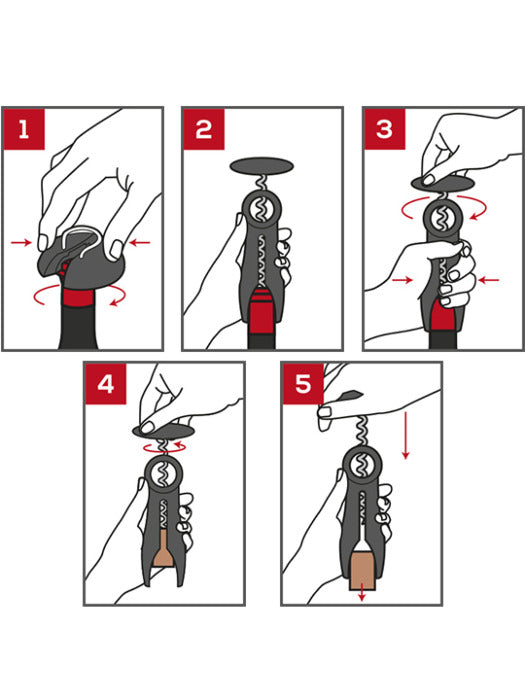 1

2

3

4

5