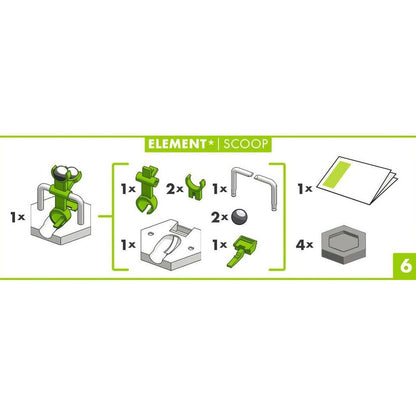 ELEMENT* | SCOOP

1×

1× 2× 1×

2×

1× 1×

1×

4×

6