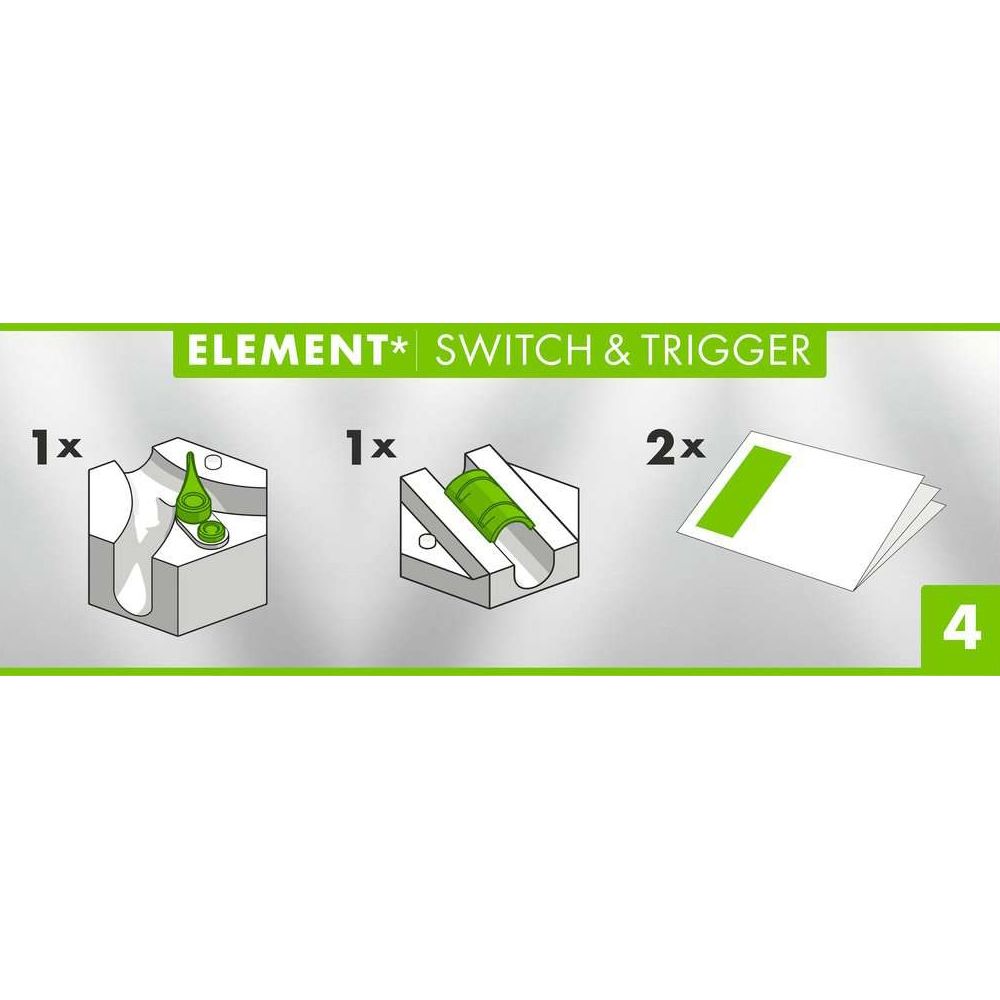 ELEMENT* | SWITCH & TRIGGER

1x

1x

2x

4