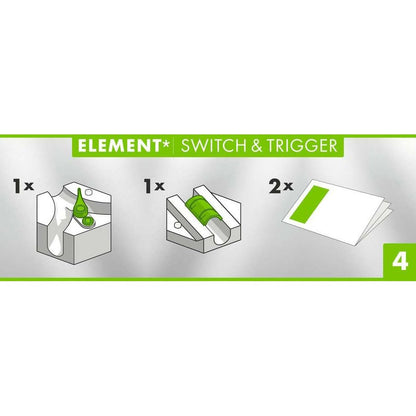 ELEMENT* | SWITCH & TRIGGER

1x

1x

2x

4