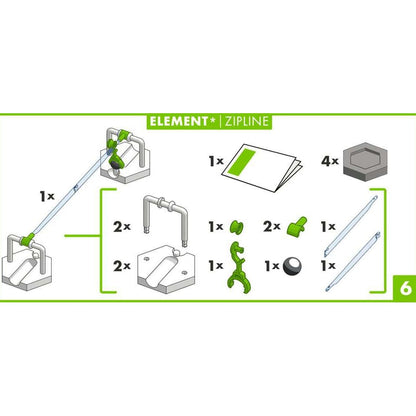 ELEMENT* | ZIPLINE

1×

1×

4×

2×

1×

2×

1×

2×

1×

1×

1×

6