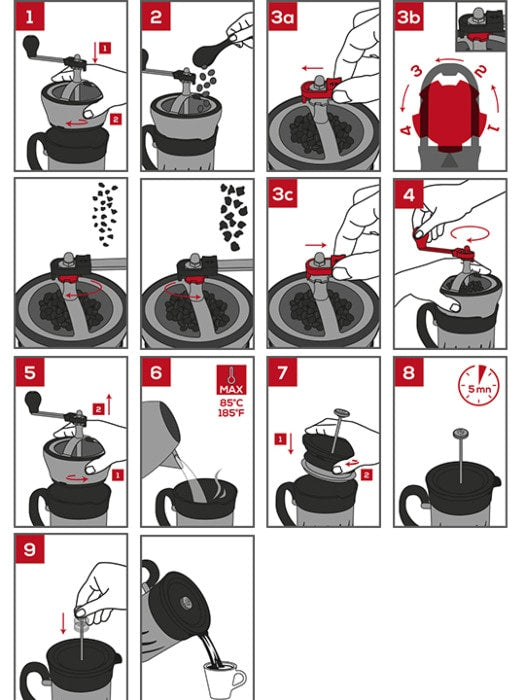 1
1
2
2
3a
3b
3
2
4
1
3c
4
5
2
1
6
MAX
85°C
185°F
7
1
2
8
5mn
9