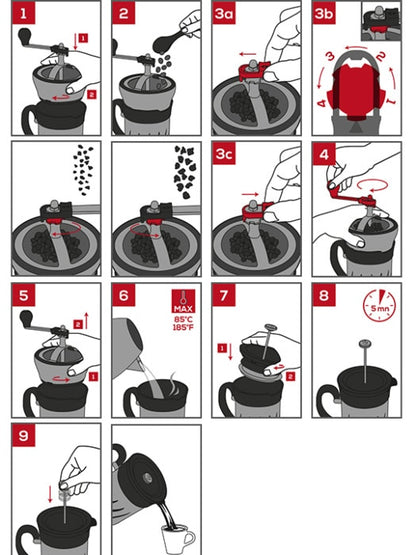 1
1
2
2
3a
3b
3
2
4
1
3c
4
5
2
1
6
MAX
85°C
185°F
7
1
2
8
5mn
9