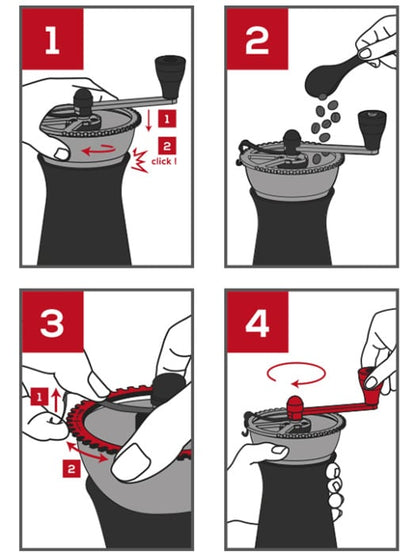 1

1

2
click !

2

3

1

2

4