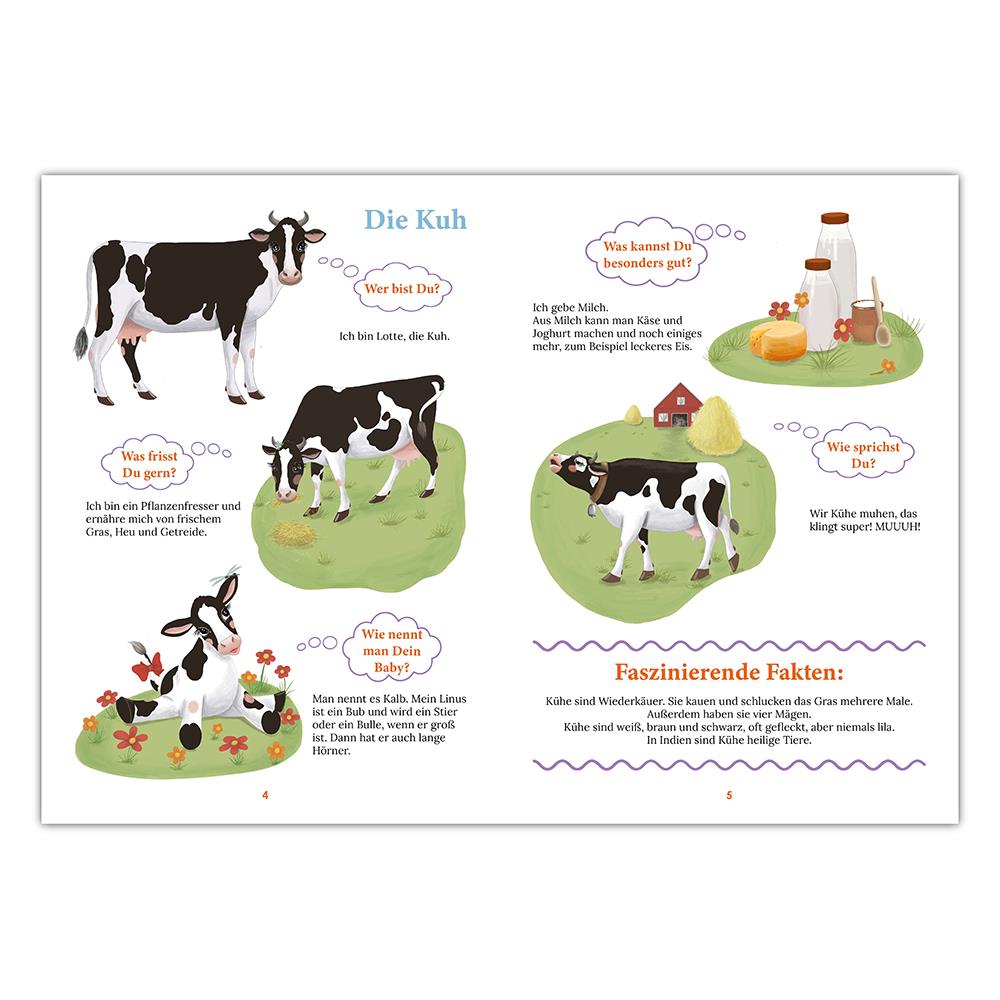 Die Kuh

Wer bist Du?

Ich bin Lotte, die Kuh.

Was frisst Du gern?

Ich bin ein Pflanzenfresser und ernähre mich von frischem Gras, Heu und Getreide.

Wie nennt man Dein Baby?

Man nennt es Kalb. Mein Linus ist ein Bub und wird ein Stier oder ein Bulle, wenn er groß ist. Dann hat er auch lange Hörner.

4

Was kannst Du besonders gut?

Ich gebe Milch.
Aus Milch kann man Käse und Joghurt machen und noch einiges mehr, zum Beispiel leckeres Eis.

Wie sprichst Du?

Wir Kühe muhen, das klingt super! MUUUH!

Faszinierende Fakten:

Kühe sind Wiederkäuer. Sie kauen und schlucken das Gras mehrere Male.
Außerdem haben sie vier Mägen.
Kühe sind weiß, braun und schwarz, oft gefleckt, aber niemals lila.
In Indien sind Kühe heilige Tiere.

5