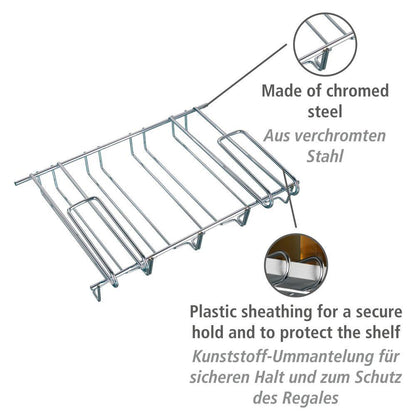 Made of chromed steel

Aus verchromten Stahl

Plastic sheathing for a secure hold and to protect the shelf

Kunststoff-Ummantelung für sicheren Halt und zum Schutz des Regales