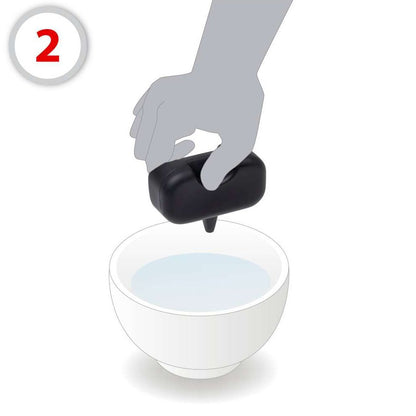 2