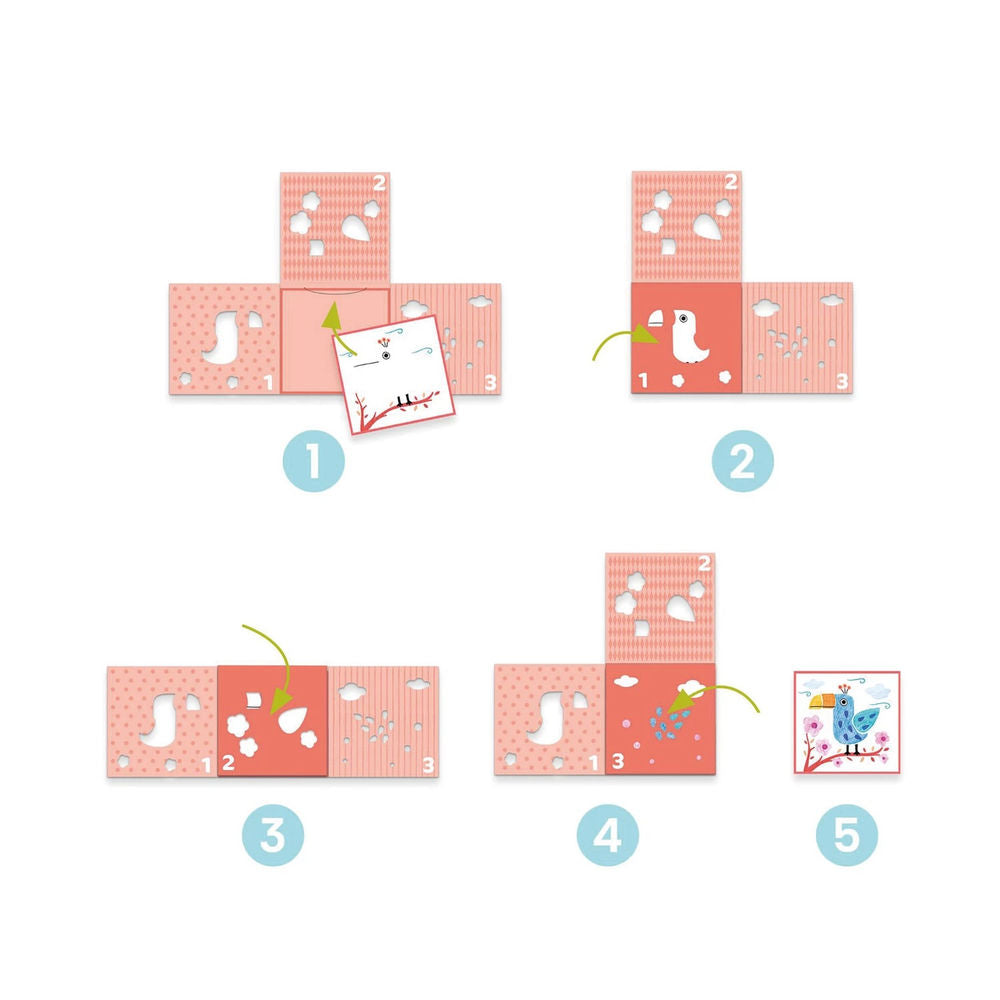 2
1
3
1

2
1
3
2

1
2
3
3

2
1
3
4

5