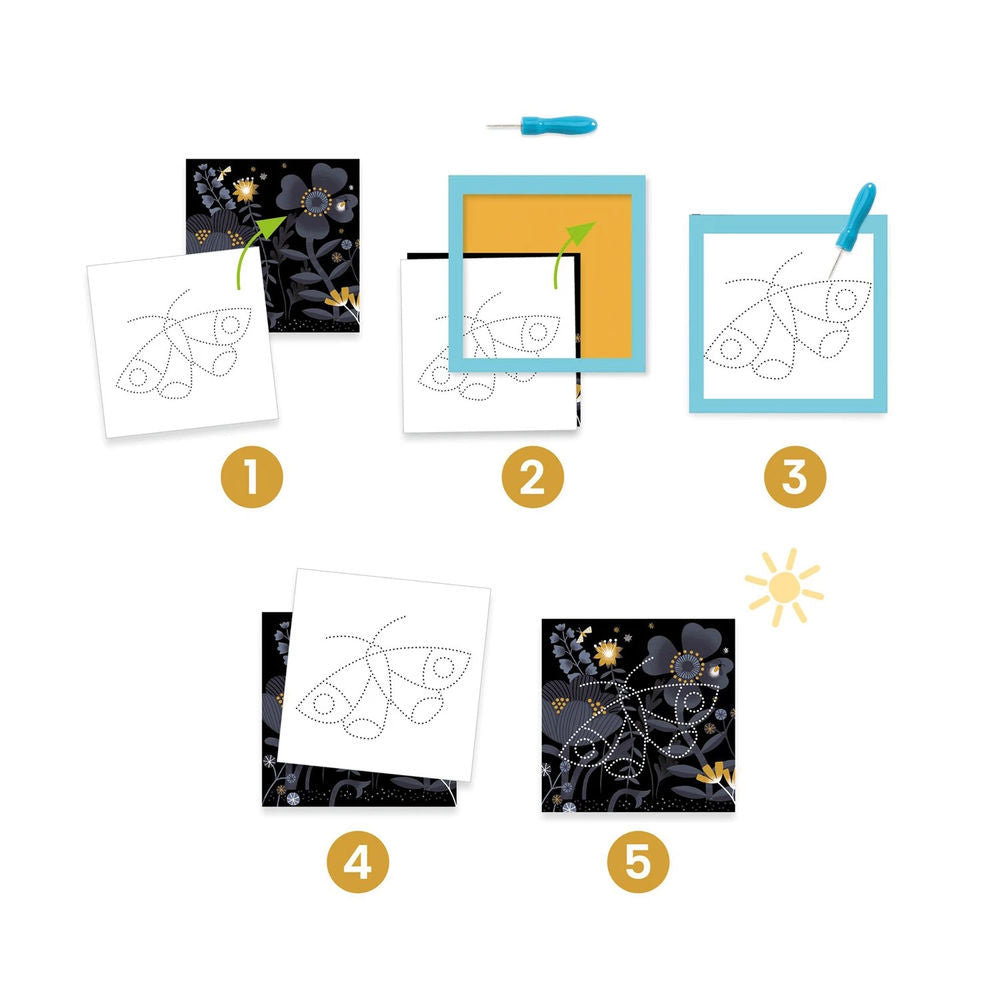 1

2

3

4

5