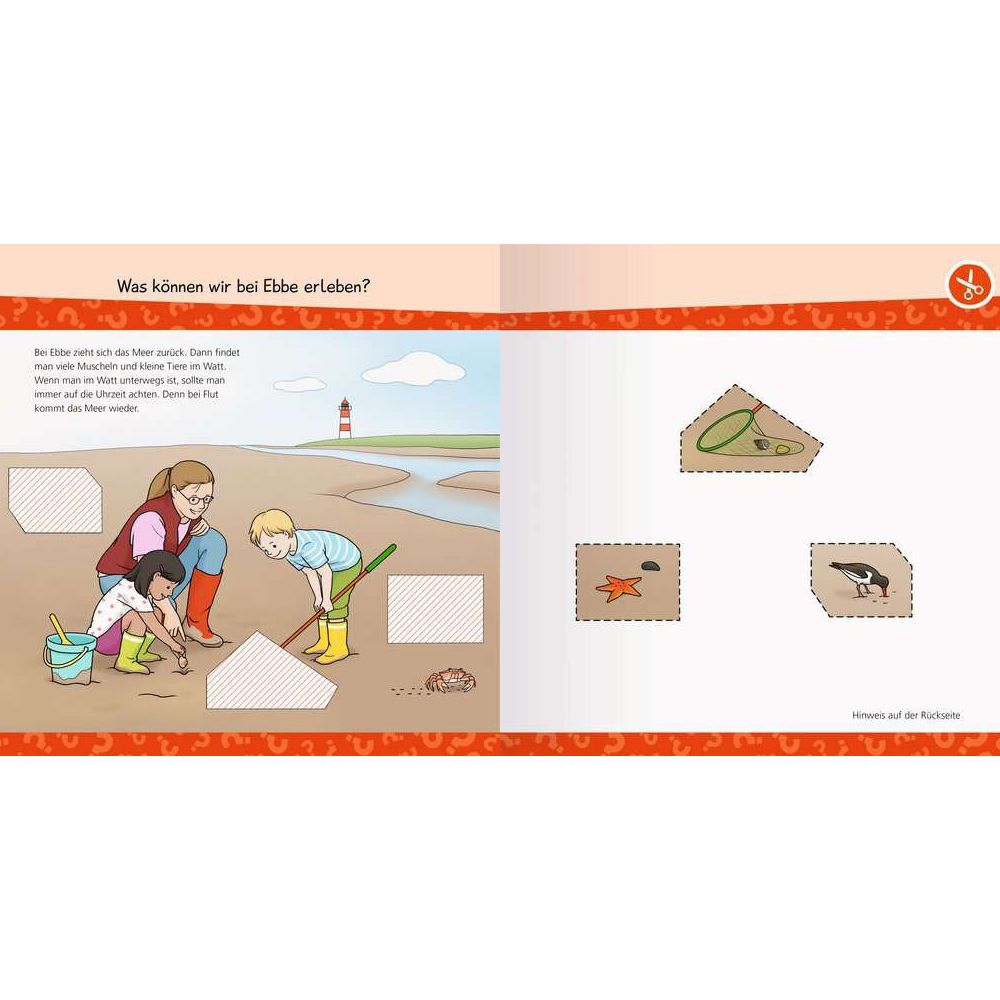 Was können wir bei Ebbe erleben?

Bei Ebbe zieht sich das Meer zurück. Dann findet man viele Muscheln und kleine Tiere im Watt. Wenn man im Watt unterwegs ist, sollte man immer auf die Uhrzeit achten. Denn bei Flut kommt das Meer wieder.

Hinweis auf der Rückseite