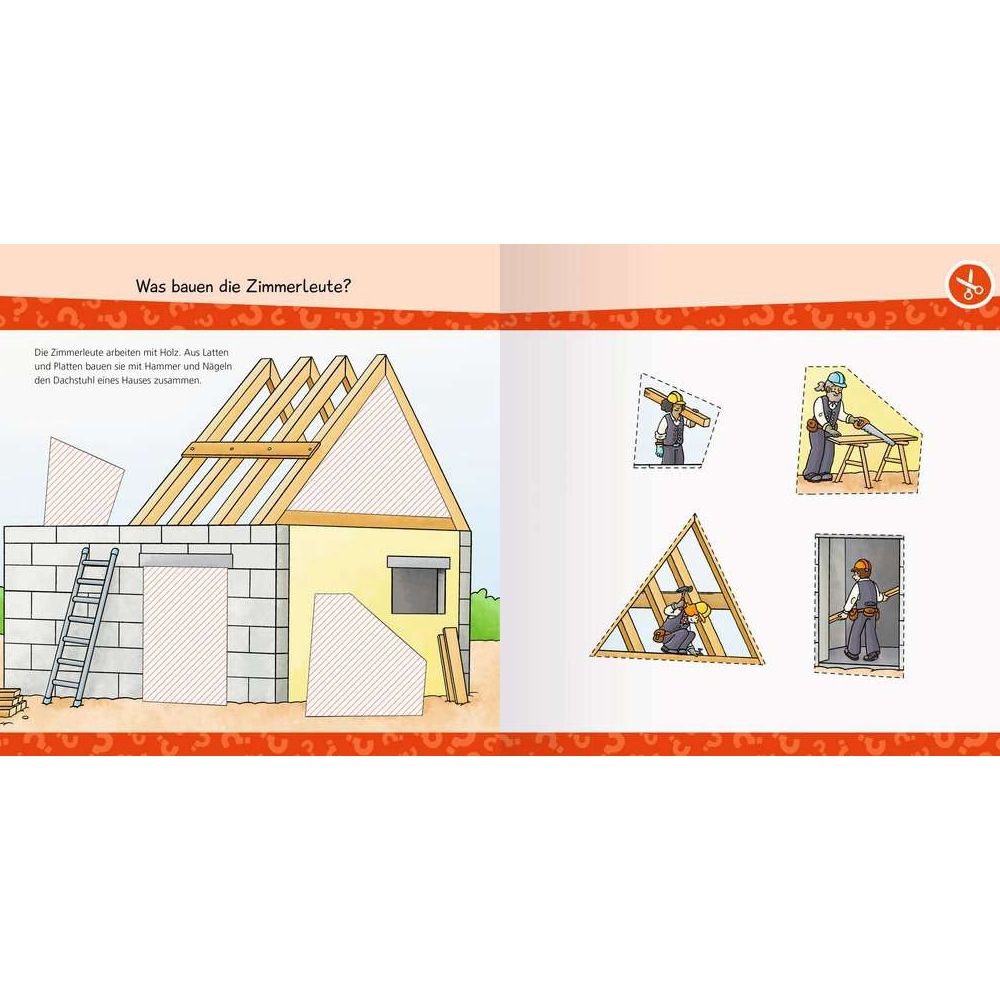 Was bauen die Zimmerleute?

Die Zimmerleute arbeiten mit Holz. Aus Latten und Platten bauen sie mit Hammer und Nägeln den Dachstuhl eines Hauses zusammen.